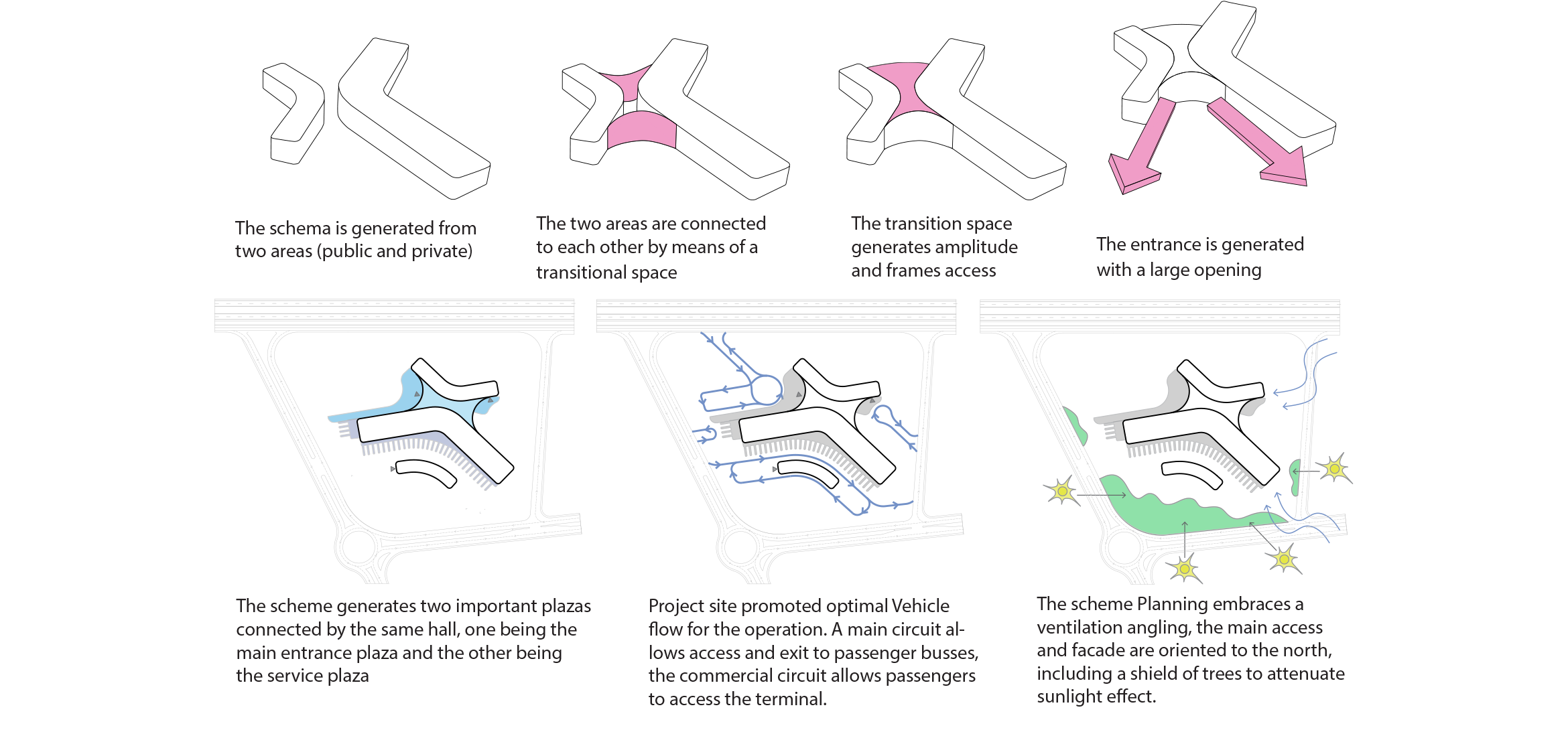 The schema is generated from two areas (public and private)

The two areas are connected to each other by means of a transitional space

The transition space generates amplitude and frames access

The entrance is generated with a large opening

The scheme generates two important plazas connected by the same hall, one being the main entrance plaza and the other being the service plaza

Project site promoted optimal Vehicle flow for the operation. A main circuit allows access and exit to passenger busses, the commercial circuit allows passengers to access the terminal.

The scheme Planning embraces a ventilation angling, the main access and facade are oriented to the north, including a shield of trees to attenuate sunlight effect.